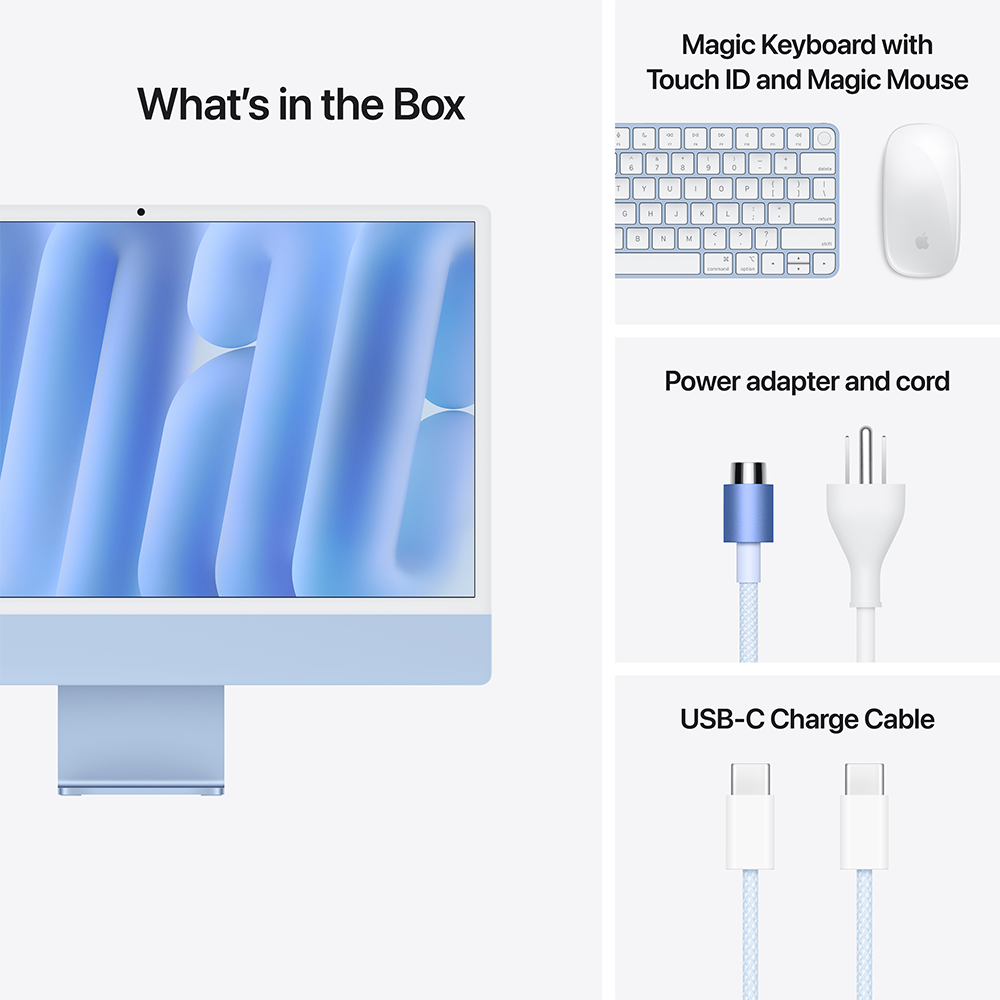 What's in the Box

Magic Keyboard with Touch ID and Magic Mouse

Power adapter and cord

USB-C Charge Cable