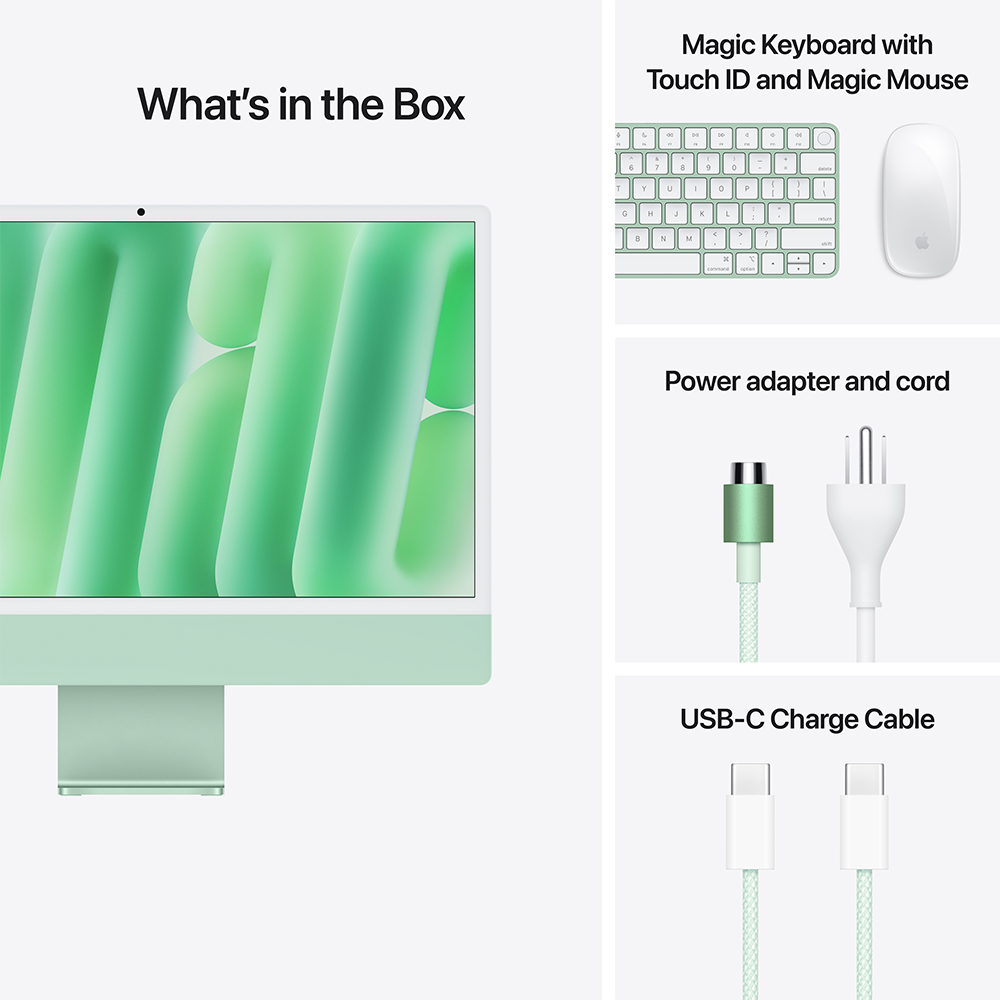 What's in the Box

Magic Keyboard with Touch ID and Magic Mouse

Power adapter and cord

USB-C Charge Cable